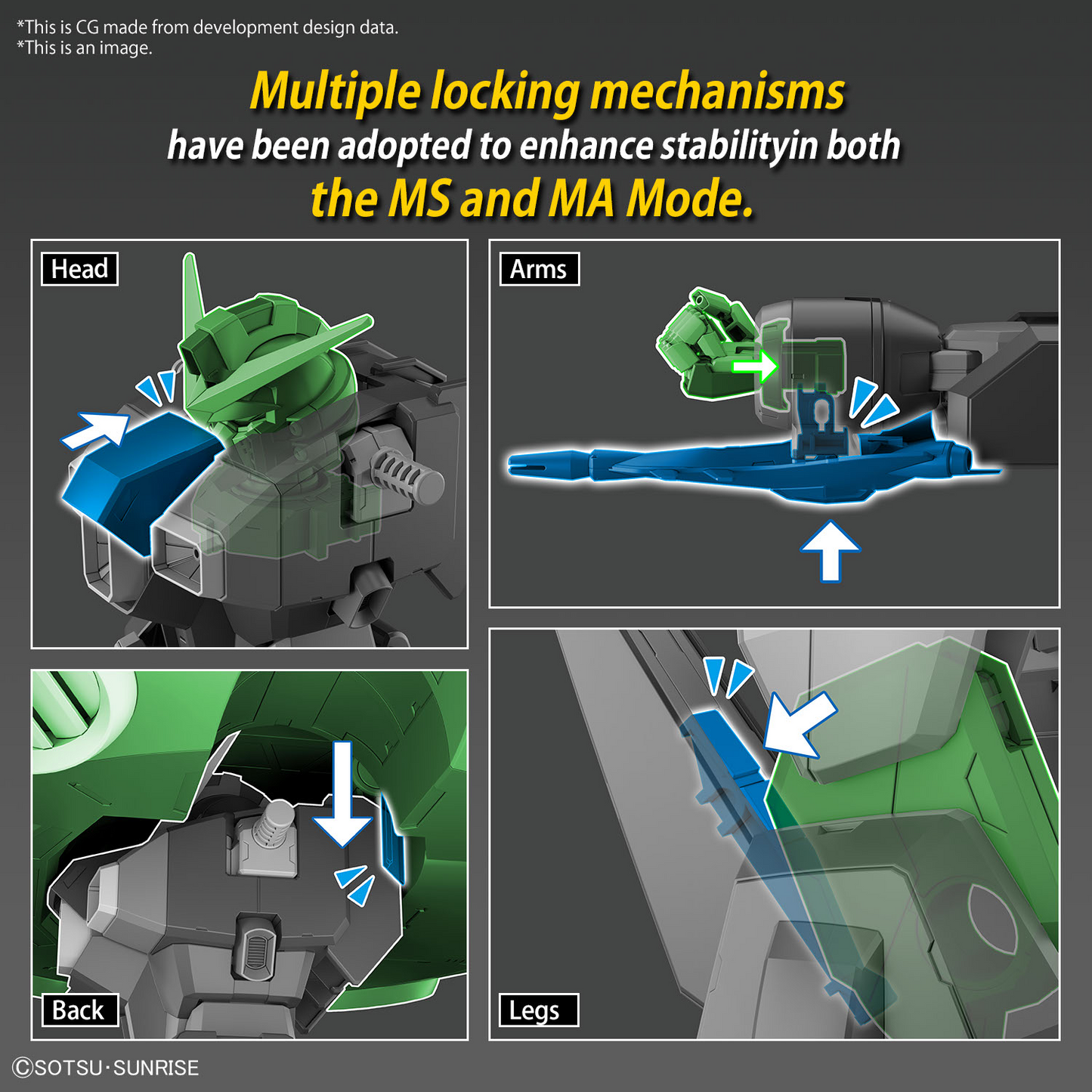 *This is CG made from development design data.
*This is an image.

Multiple locking mechanisms
have been adopted to enhance stabilityin both
the MS and MA Mode.

Head

Arms

Back

Legs

©SOTSU·SUNRISE